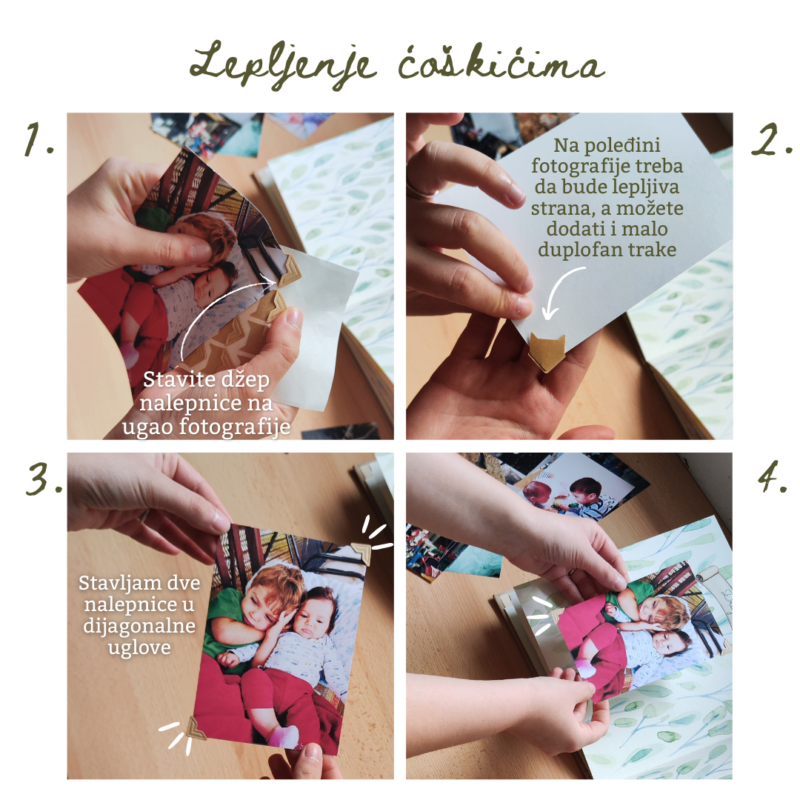 Lepljenje ćoškićima

1.

Stavite džep nalepnice na ugao fotografije

2.

Na poleđini fotografije treba da bude lepljiva strana, a možete dodati i malo duplofan trake

3.

Stavljam dve nalepnice u dijagonalne uglove

4.