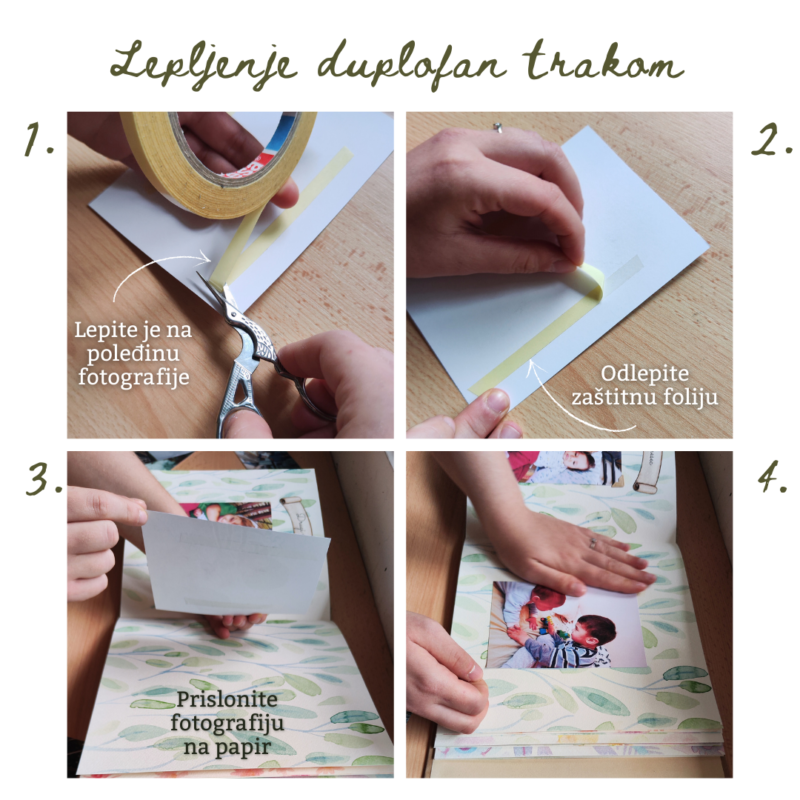 Lepljenje duplofan trakom

1.

Lepite je na poleđinu fotografije

2.

Odlepite zaštitnu foliju

3.

Prislonite fotografiju na papir

4.