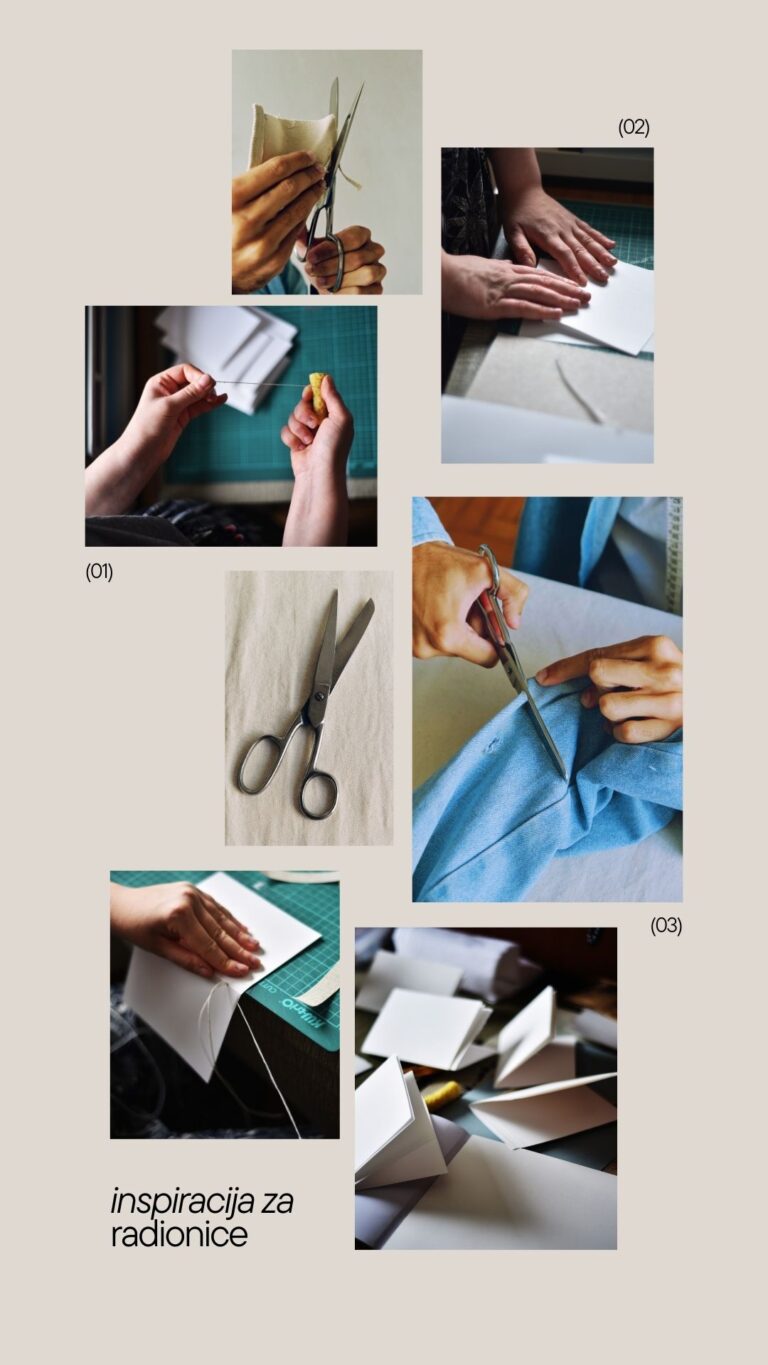 (02)

(01)

(03)

inspiracija za radionice